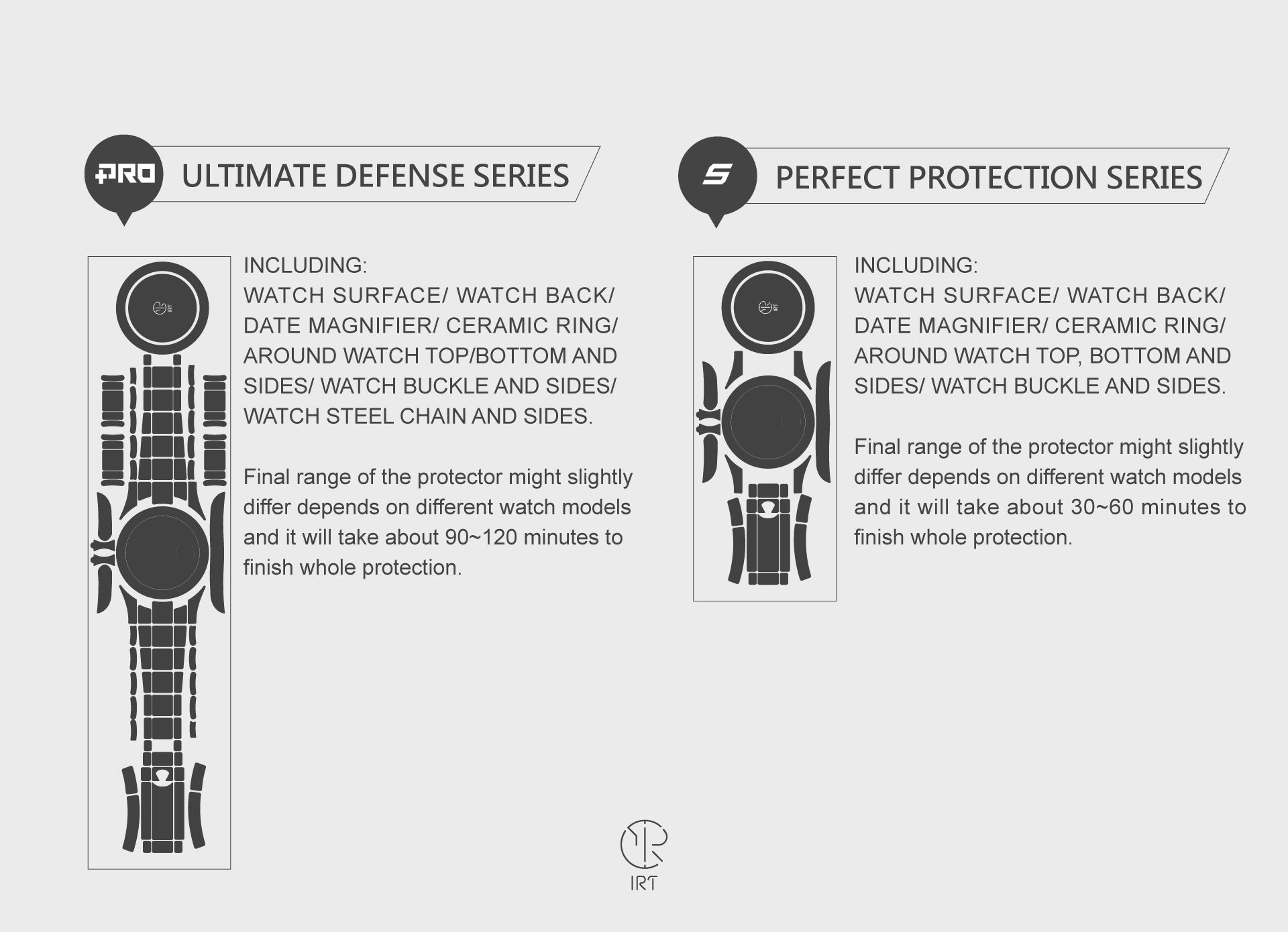 PRO ULTIMATE DEFENSE SERIES

INCLUDING:
WATCH SURFACE/ WATCH BACK/ DATE MAGNIFIER/ CERAMIC RING/ AROUND WATCH TOP/BOTTOM AND SIDES/ WATCH BUCKLE AND SIDES/ WATCH STEEL CHAIN AND SIDES.

Final range of the protector might slightly differ depends on different watch models and it will take about 90~120 minutes to finish whole protection.

S PERFECT PROTECTION SERIES

INCLUDING:
WATCH SURFACE/ WATCH BACK/ DATE MAGNIFIER/ CERAMIC RING/ AROUND WATCH TOP, BOTTOM AND SIDES/ WATCH BUCKLE AND SIDES.

Final range of the protector might slightly differ depends on different watch models and it will take about 30~60 minutes to finish whole protection.

IRT