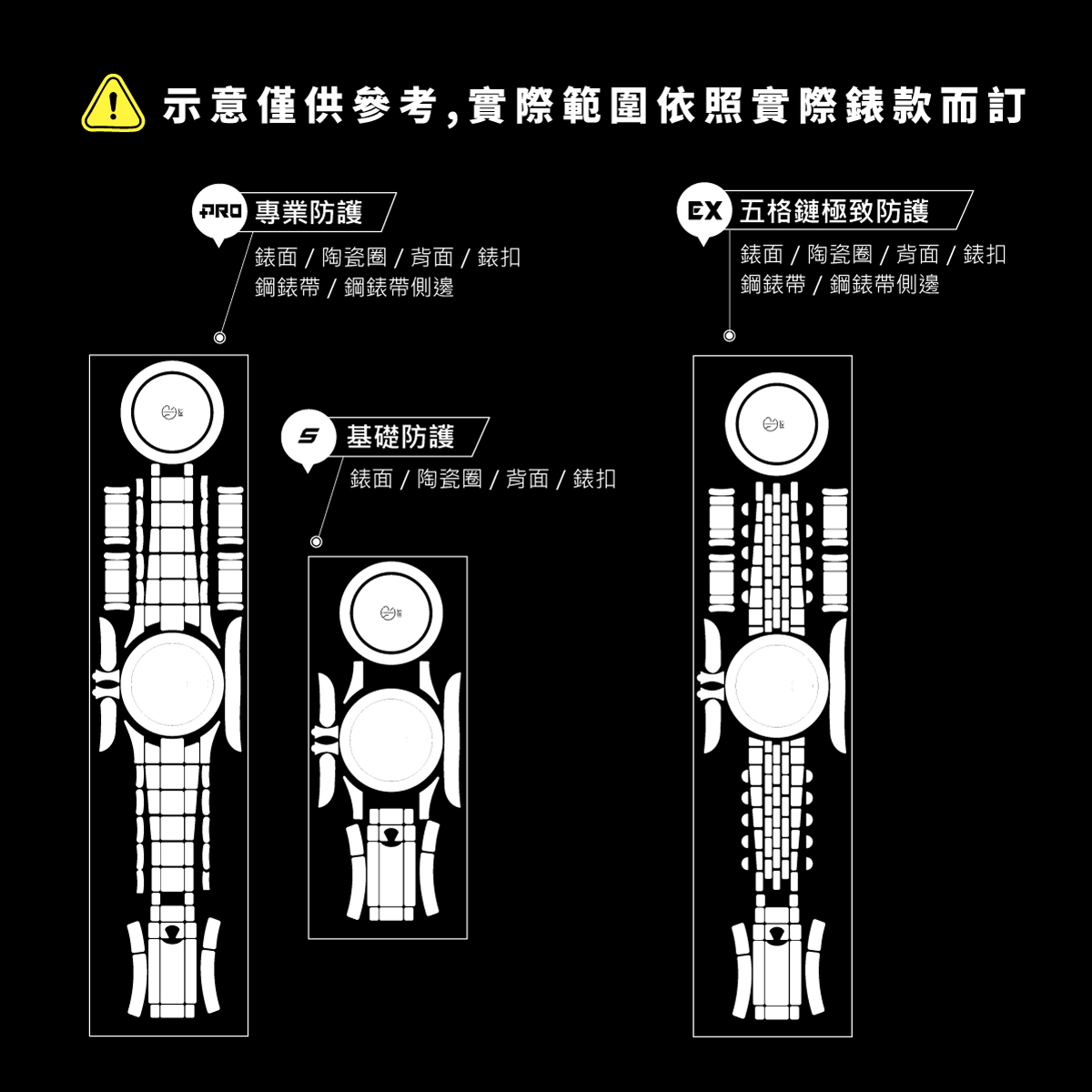 示意僅供參考，實際範圍依照實際錶款而訂

PRO 專業防護
錶面 / 陶瓷圈 / 背面 / 錶扣
鋼錶帶 / 鋼錶帶側邊

S 基礎防護
錶面 / 陶瓷圈 / 背面 / 錶扣

EX 五格鏈極致防護
錶面 / 陶瓷圈 / 背面 / 錶扣
鋼錶帶 / 鋼錶帶側邊